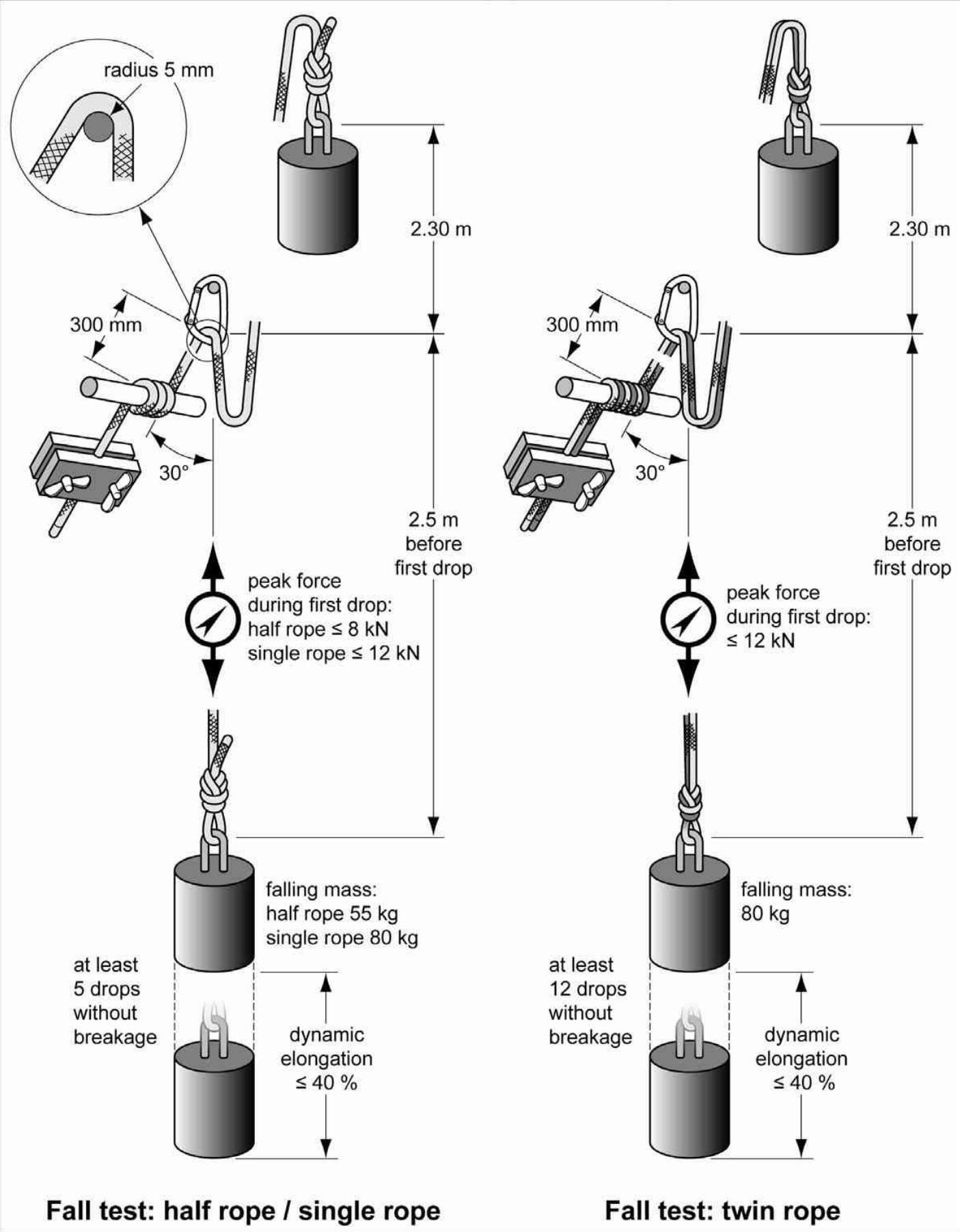 radius 5 mm

2.30 m

300 mm

30°

2.5 m
before
first drop

peak force
during first drop:
half rope ≤ 8 kN
single rope ≤ 12 kN

falling mass:
half rope 55 kg
single rope 80 kg

at least
5 drops
without
breakage

dynamic
elongation
≤ 40 %

Fall test: half rope / single rope

2.30 m

300 mm

30°

2.5 m
before
first drop

peak force
during first drop:
≤ 12 kN

falling mass:
80 kg

at least
12 drops
without
breakage

dynamic
elongation
≤ 40 %

Fall test: twin rope